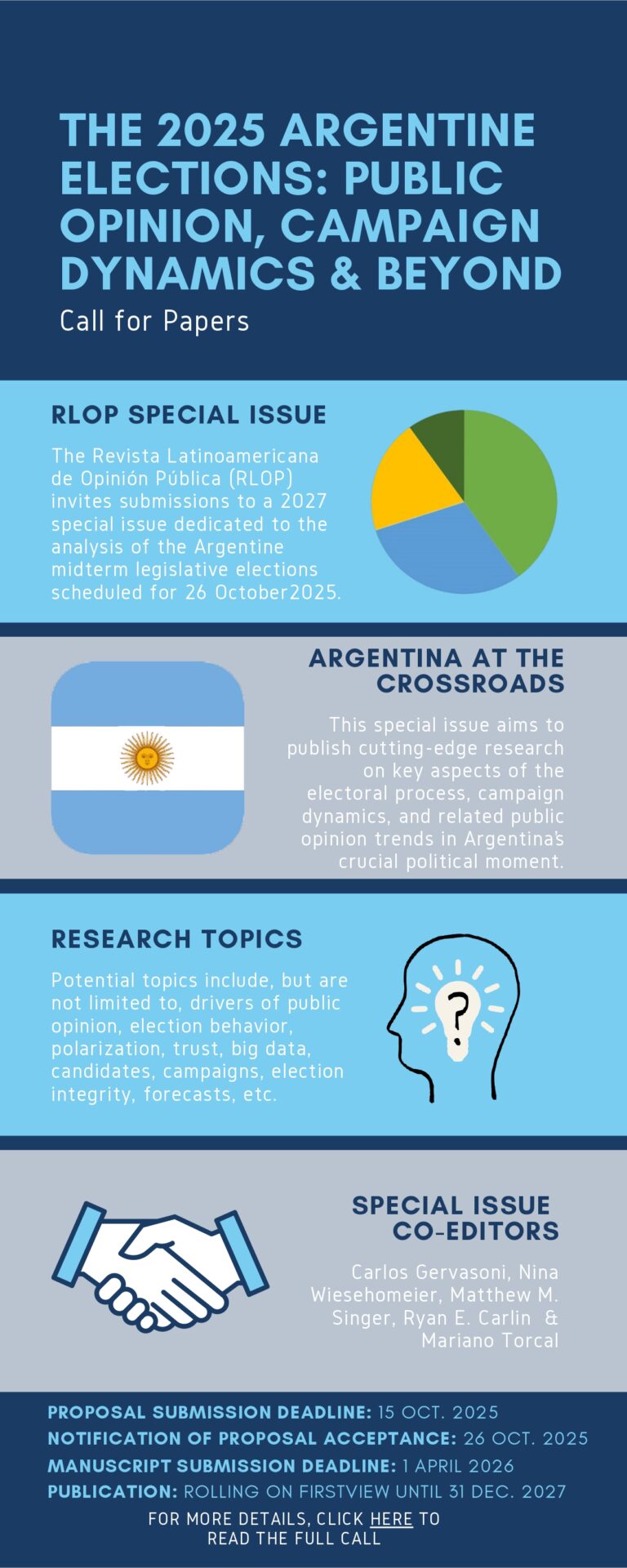 THE 2025 ARGENTINE ELECTIONS: PUBLIC OPINION, CAMPAIGN DYNAMICS & BEYOND

Call for Papers

RLOP SPECIAL ISSUE

The Revista Latinoamericana de Opinión Pública (RLOP) invites submissions to a 2027 special issue dedicated to the analysis of the Argentine midterm legislative elections scheduled for 26 October2025.

ARGENTINA AT THE CROSSROADS

This special issue aims to publish cutting-edge research on key aspects of the electoral process, campaign dynamics, and related public opinion trends in Argentina's crucial political moment.

RESEARCH TOPICS

Potential topics include, but are not limited to, drivers of public opinion, election behavior, polarization, trust, big data, candidates, campaigns, election integrity, forecasts, etc.

?

SPECIAL ISSUE CO-EDITORS

Carlos Gervasoni, Nina Wiesehomeier, Matthew M. Singer, Ryan E. Carlin & Mariano Torcal

PROPOSAL SUBMISSION DEADLINE: 15 OCT. 2025
NOTIFICATION OF PROPOSAL ACCEPTANCE: 26 OCT. 2025
MANUSCRIPT SUBMISSION DEADLINE: 1 APRIL 2026
PUBLICATION: ROLLING ON FIRSTVIEW UNTIL 31 DEC. 2027
FOR MORE DETAILS, CLICK HERE TO READ THE FULL CALL